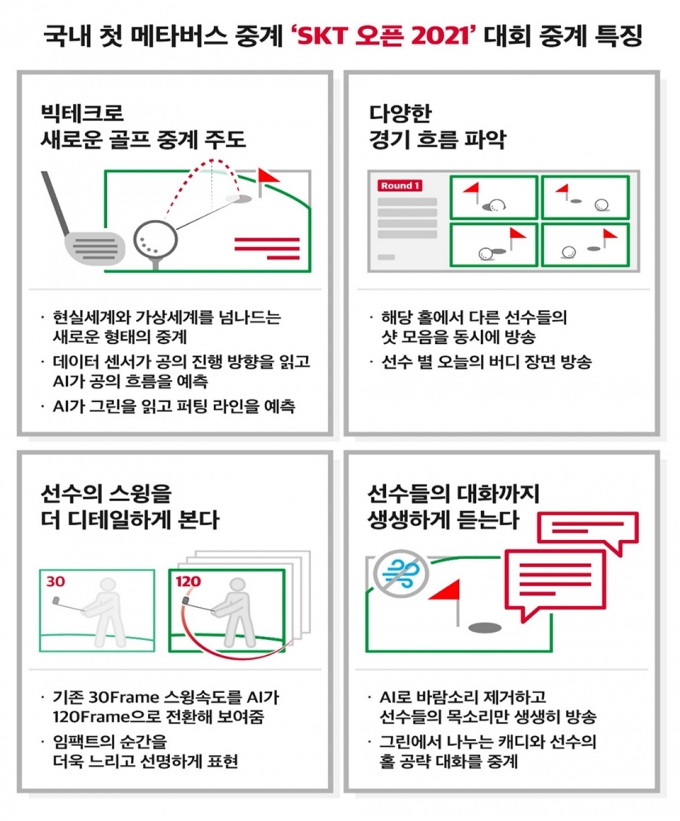 국내 첫 메타버스 중계 'SKT 오픈 2021' 대회 중계 특징

빅테크로
새로운 골프 중계 주도

· 현실세계와 가상세계를 넘나드는 새로운 형태의 중계
· 데이터 센서가 공의 진행 방향을 읽고 AI가 공의 흐름을 예측
· AI가 그린을 읽고 퍼팅 라인을 예측

다양한
경기 흐름 파악

Round 1

· 해당 홀에서 다른 선수들의 샷 모음을 동시에 방송
· 선수 별 오늘의 버디 장면 방송

선수의 스윙을
더 디테일하게 본다

30

120

· 기존 30Frame 스윙속도를 AI가 120Frame으로 전환해 보여줌
· 임팩트의 순간을 더욱 느리고 선명하게 표현

선수들의 대화까지
생생하게 듣는다

· AI로 바람소리 제거하고 선수들의 목소리만 생생히 방송
· 그린에서 나누는 캐디와 선수의 홀 공략 대화를 중계